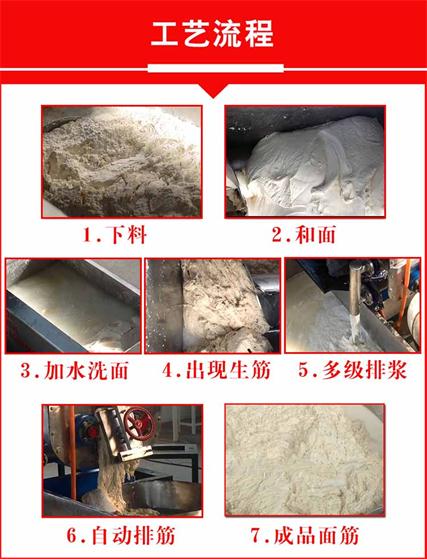 工艺流程

1.下料

2.和面

3.加水洗面

4.出现生筋

5.多级排浆

6.自动排筋

7.成品面筋